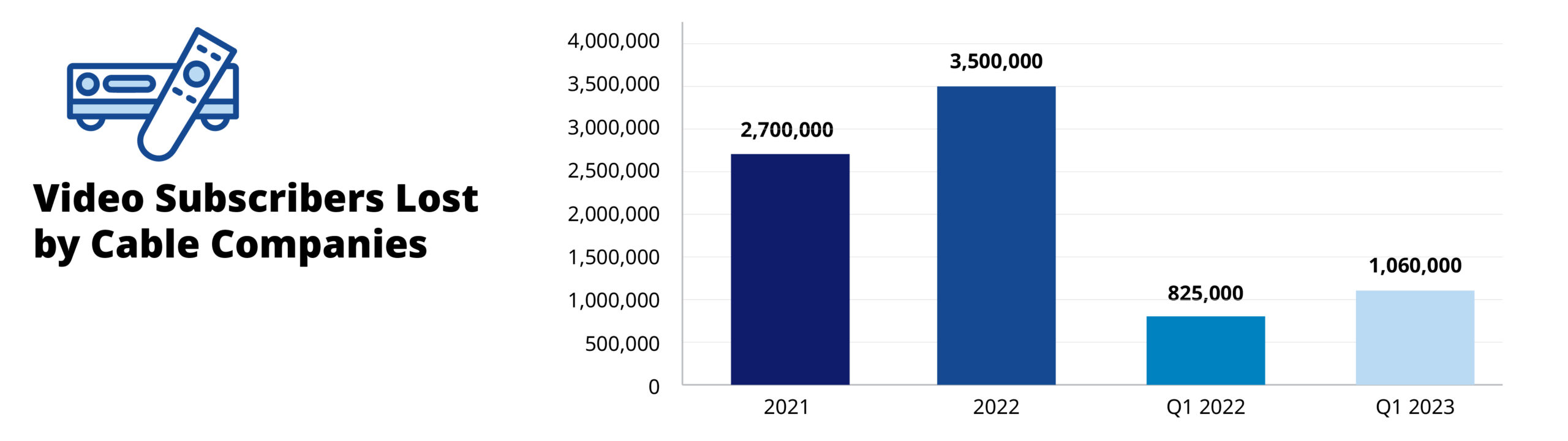 Video Subscribers Lost by Cable Companies

4,000,000
3,500,000
3,000,000
2,500,000
2,000,000
1,500,000
1,000,000
500,000
0

2,700,000
3,500,000
825,000
1,060,000

2021
2022
Q1 2022
Q1 2023