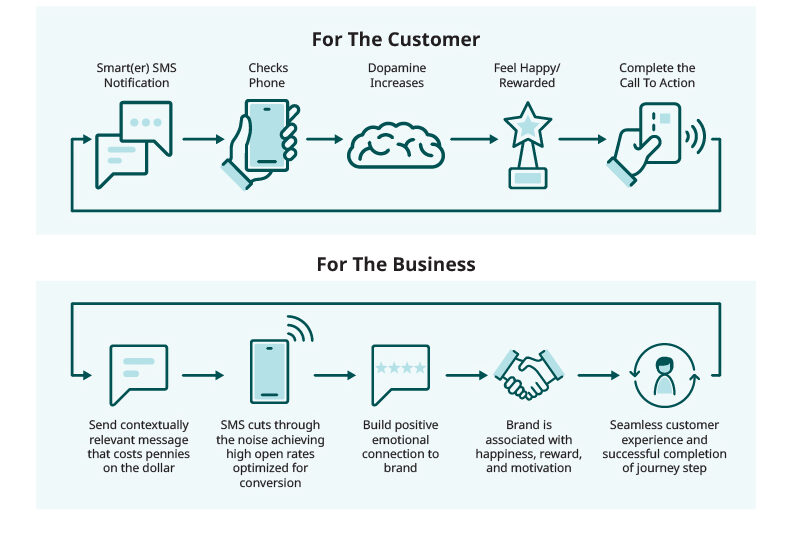 For The Customer

Smart(er) SMS Notification

Checks Phone

Dopamine Increases

Feel Happy/ Rewarded

Complete the Call To Action

For The Business

Send contextually relevant message that costs pennies on the dollar

SMS cuts through the noise achieving high open rates optimized for conversion

Build positive emotional connection to brand

Brand is associated with happiness, reward, and motivation

Seamless customer experience and successful completion of journey step