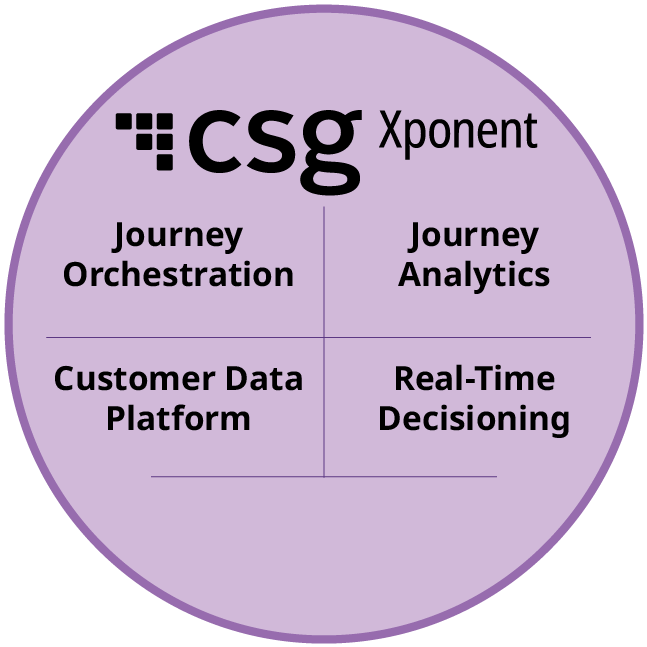 csg Xponent

Journey Orchestration

Journey Analytics

Customer Data Platform

Real-Time Decisioning